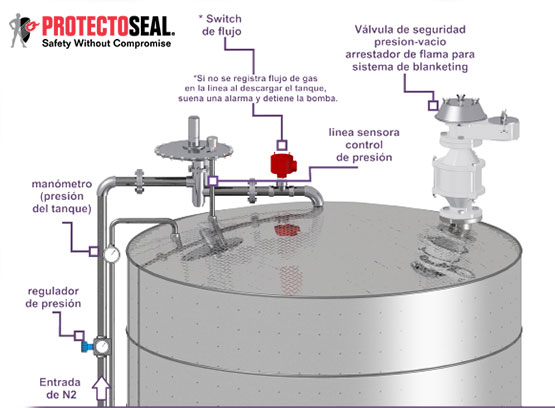 PROTECTOSEAL.
Safety Without Compromise

* Switch de flujo

*Si no se registra flujo de gas en la linea al descargar el tanque, suena una alarma y detiene la bomba.

Válvula de seguridad presion-vacio arrestador de flama para sistema de blanketing

linea sensora control de presión

manómetro (presión del tanque)

regulador de presión

Entrada de N2